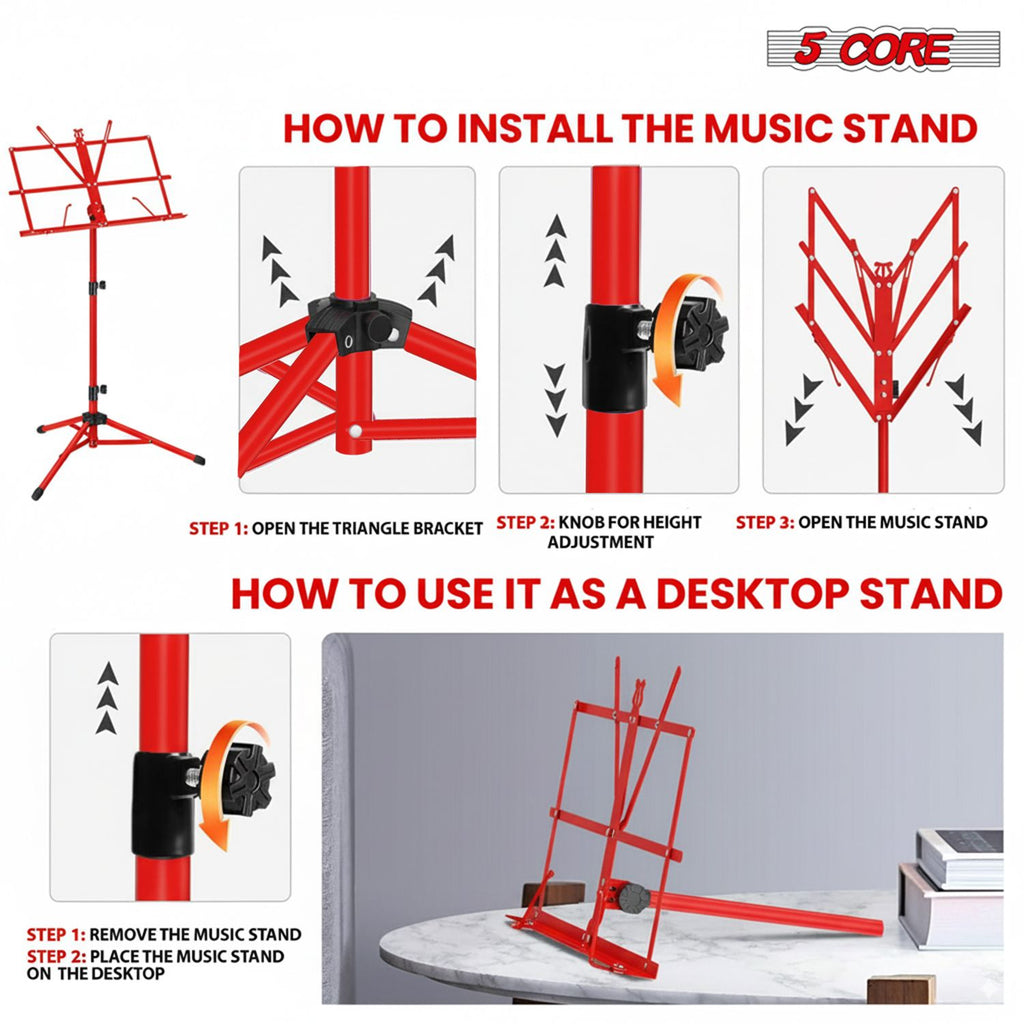 5 CORE

HOW TO INSTALL THE MUSIC STAND

STEP 1: OPEN THE TRIANGLE BRACKET

STEP 2: KNOB FOR HEIGHT ADJUSTMENT

STEP 3: OPEN THE MUSIC STAND

HOW TO USE IT AS A DESKTOP STAND

STEP 1: REMOVE THE MUSIC STAND
STEP 2: PLACE THE MUSIC STAND ON THE DESKTOP